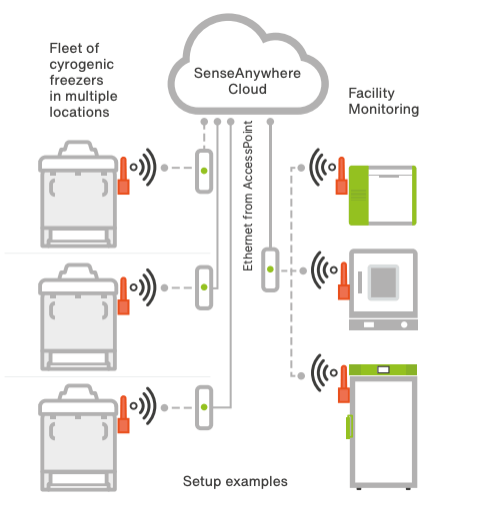 Fleet of cyrogenic freezers in multiple locations

SenseAnywhere Cloud

Facility Monitoring

Ethernet from AccessPoint

Setup examples